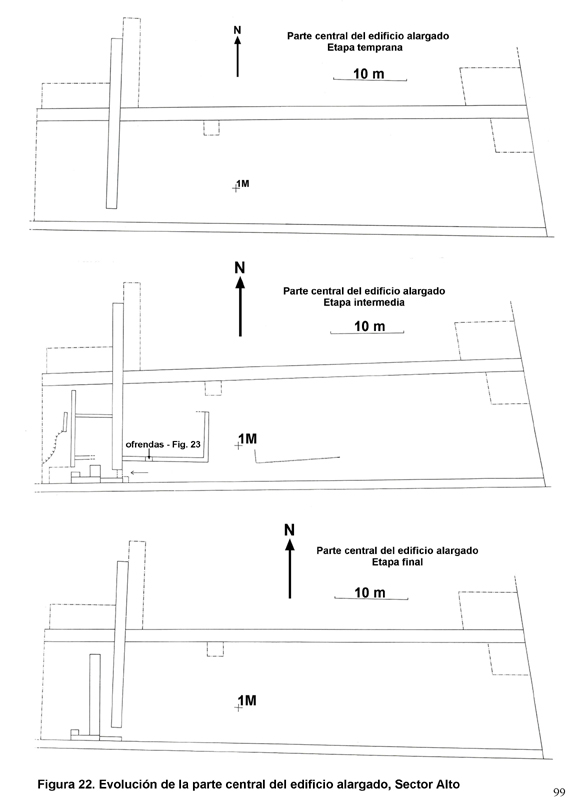 N

Parte central del edificio alargado
Etapa temprana

10 m

1M

N

Parte central del edificio alargado
Etapa intermedia

10 m

ofrendas - Fig. 23

1M

N

Parte central del edificio alargado
Etapa final

10 m

1M

Figura 22. Evolución de la parte central del edificio alargado, Sector Alto

99